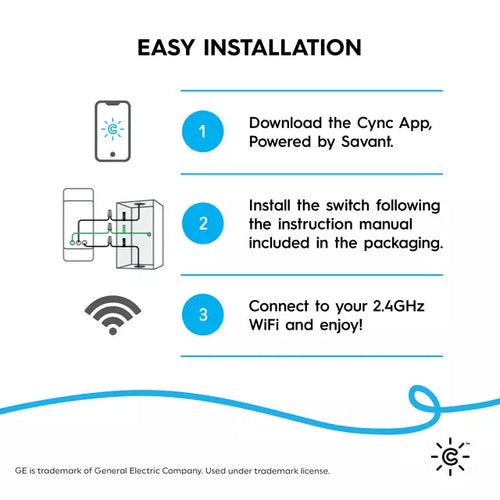 EASY INSTALLATION

1

Download the Cync App, Powered by Savant.

2

Install the switch following the instruction manual included in the packaging.

3

Connect to your 2.4GHz WiFi and enjoy!

GE is trademark of General Electric Company. Used under trademark license.